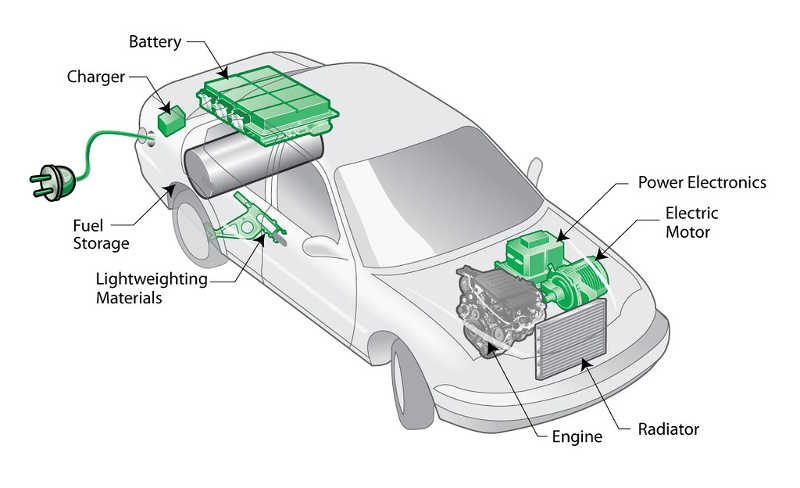 Battery

Charger

Fuel Storage

Lightweighting Materials

Power Electronics

Electric Motor

Engine

Radiator